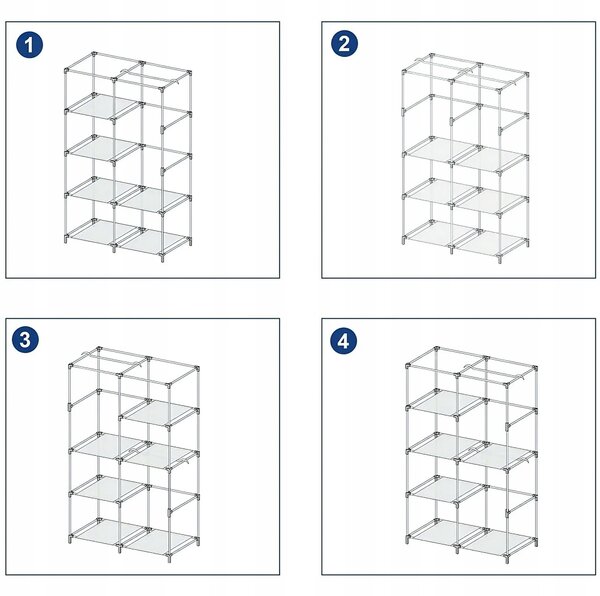 1

2

3

4