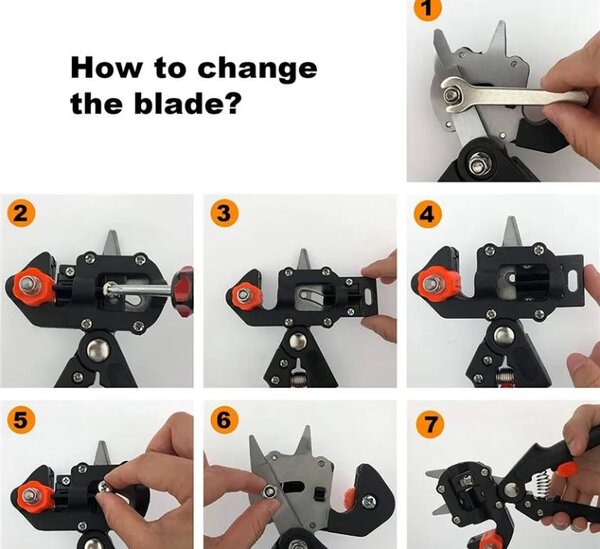 How to change the blade?

1

2

3

4

5

6

7